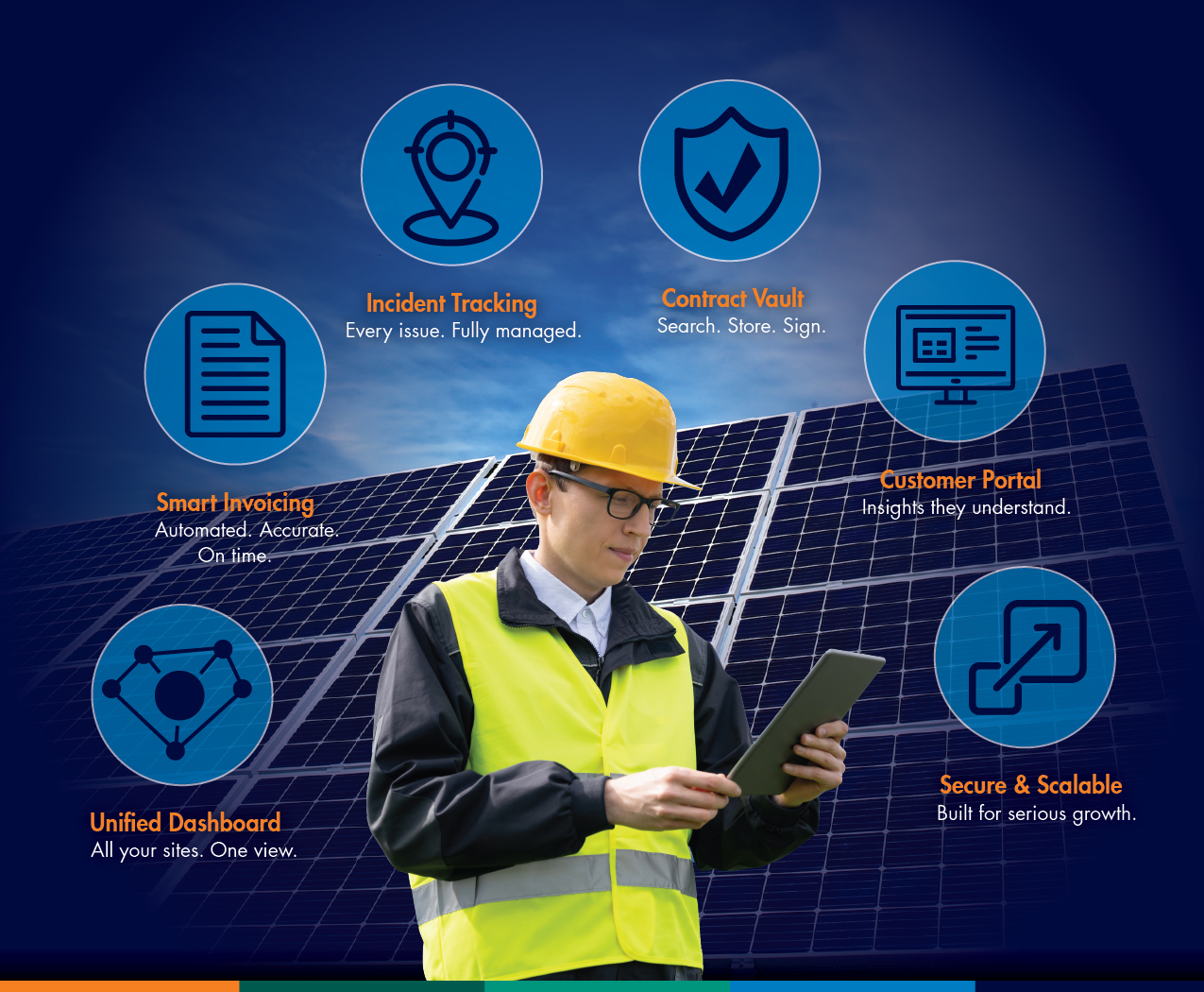 Incident Tracking
Every issue. Fully managed.

Contract Vault
Search. Store. Sign.

Smart Invoicing
Automated. Accurate. On time.

Customer Portal
Insights they understand.

Unified Dashboard
All your sites. One view.

Secure & Scalable
Built for serious growth.